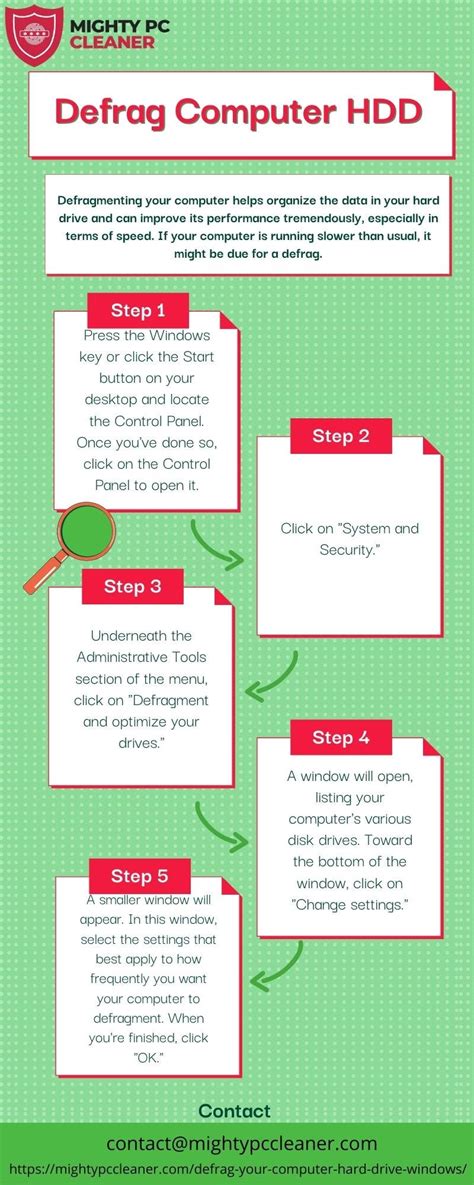 MIGHTY PC CLEANER

Defrag Computer HDD

Defragmenting your computer helps organize the data in your hard drive and can improve its performance tremendously, especially in terms of speed. If your computer is running slower than usual, it might be due for a defrag.

Step 1
Press the Windows key or click the Start button on your desktop and locate the Control Panel. Once you've done so, click on the Control Panel to open it.

Step 2
Click on "System and Security."

Step 3
Underneath the Administrative Tools section of the menu, click on "Defragment and optimize your drives."

Step 4
A window will open, listing your computer's various disk drives. Toward the bottom of the window, click on "Change settings."

Step 5
A smaller window will appear. In this window, select the settings that best apply to how frequently you want your computer to defragment. When you're finished, click "OK."

Contact
contact@mightypccleaner.com
https://mightypccleaner.com/defrag-your-computer-hard-drive-windows/