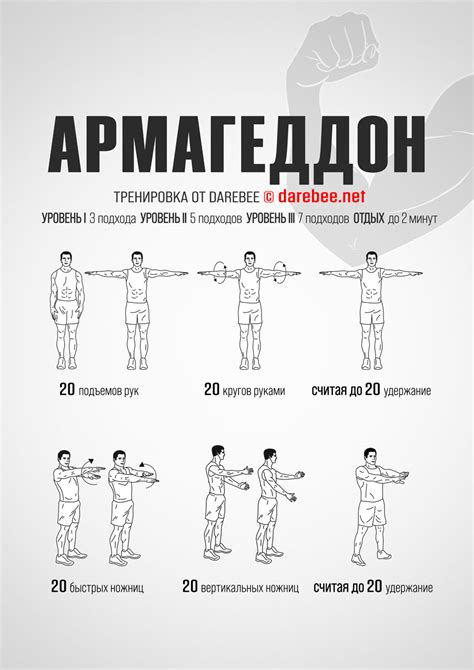 АРМАГЕДДОН

ТРЕНИРОВКА ОТ DAREBEE © darebee.net

УРОВЕНЬ I 3 подхода УРОВЕНЬ II 5 подходов УРОВЕНЬ III 7 подходов ОТДЫХ до 2 минут

20 подъемов рук

20 кругов руками

считая до 20 удержание

20 быстрых ножниц

20 вертикальных ножниц

считая до 20 удержание