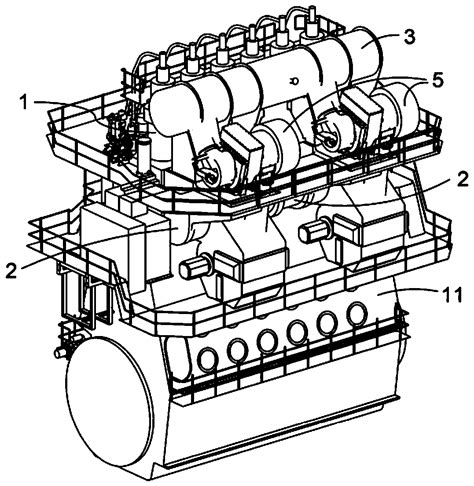 3
5
1
2
2
11