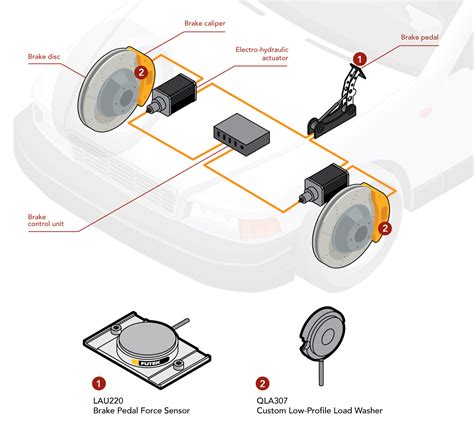 Brake caliper

Brake disc

Electro-hydraulic actuator

Brake pedal

1

2

Brake control unit

2

FUTEK

1
LAU220
Brake Pedal Force Sensor

2
QLA307
Custom Low-Profile Load Washer