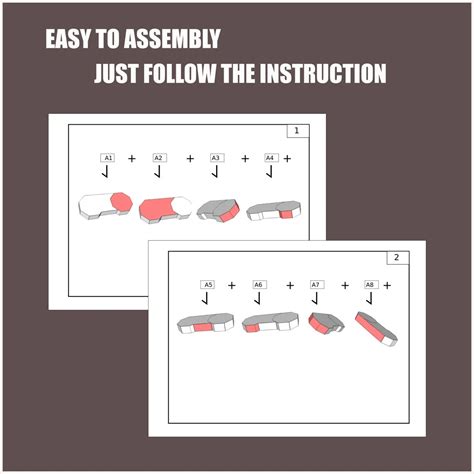 EASY TO ASSEMBLY
JUST FOLLOW THE INSTRUCTION

1

A1 + A2 + A3 + A4 +

2

A5 + A6 + A7 + A8 +