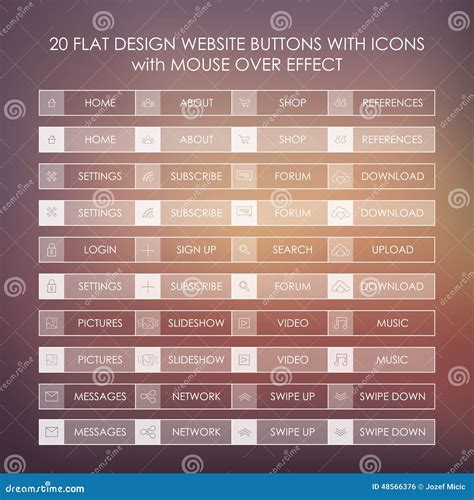 20 FLAT DESIGN WEBSITE BUTTONS WITH ICONS
with MOUSE OVER EFFECT

HOME ABOUT SHOP REFERENCES

HOME ABOUT SHOP REFERENCES

SETTINGS SUBSCRIBE FORUM DOWNLOAD

SETTINGS SUBSCRIBE FORUM DOWNLOAD

LOGIN SIGN UP SEARCH UPLOAD

SETTINGS SUBSCRIBE FORUM DOWNLOAD

PICTURES SLIDESHOW VIDEO MUSIC

PICTURES SLIDESHOW VIDEO MUSIC

MESSAGES NETWORK SWIPE UP SWIPE DOWN

MESSAGES NETWORK SWIPE UP SWIPE DOWN

dreamstime.com

ID 48566376 © Jozef Micic