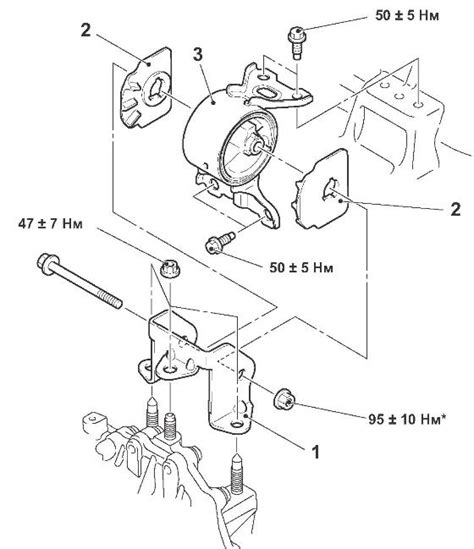 50 ± 5 Нм

2

3

2

47 ± 7 Нм

50 ± 5 Нм

95 ± 10 Нм*

1