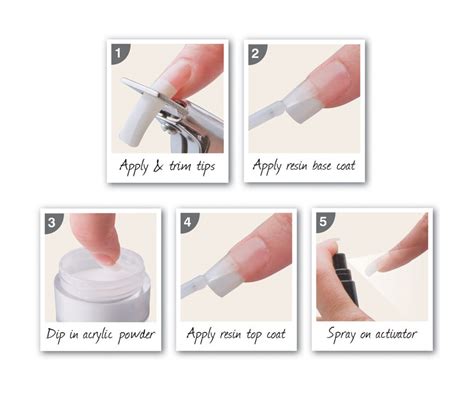 1
Apply & trim tips

2
Apply resin base coat

3
Dip in acrylic powder

4
Apply resin top coat

5
Spray on activator