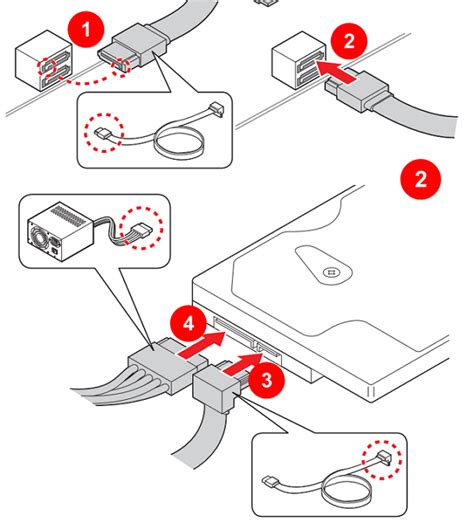 1
2
2
4
3