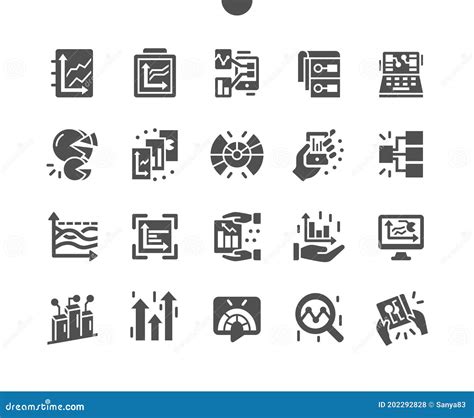 dreamstime.com

ID 202292828 © Sanya83