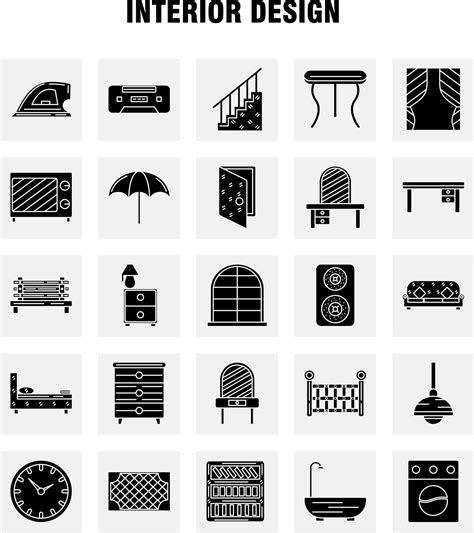 INTERIOR DESIGN