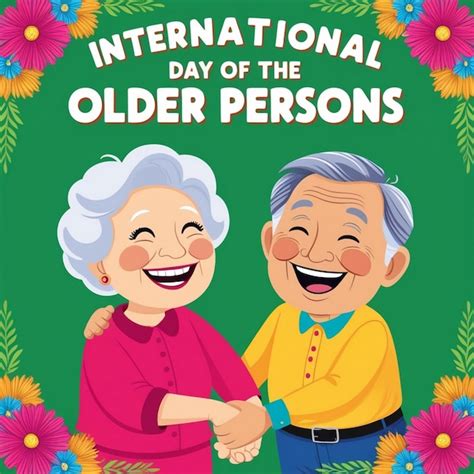 INTERNATIONAL
DAY OF THE
OLDER PERSONS