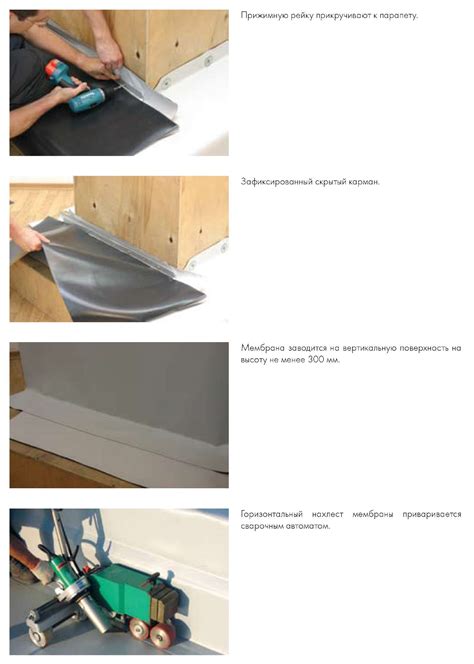 Прижимную рейку прикручивают к парапету.

Зафиксированный скрытый карман.

Мембрана заводится на вертикальную поверхность на высоту не менее 300 мм.

Горизонтальный нахлест мембраны приваривается сварочным автоматом.