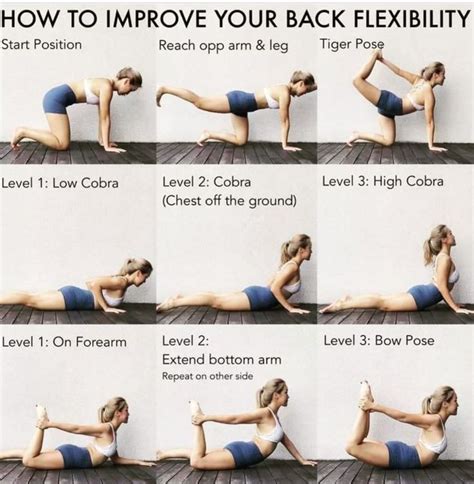 HOW TO IMPROVE YOUR BACK FLEXIBILITY

Start Position

Reach opp arm & leg

Tiger Pose

Level 1: Low Cobra

Level 2: Cobra (Chest off the ground)

Level 3: High Cobra

Level 1: On Forearm

Level 2: Extend bottom arm

Repeat on other side

Level 3: Bow Pose