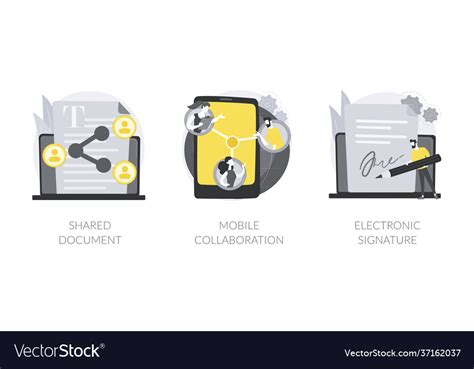 T

SHARED DOCUMENT

MOBILE COLLABORATION

ELECTRONIC SIGNATURE

VectorStock®

VectorStock.com/37162037