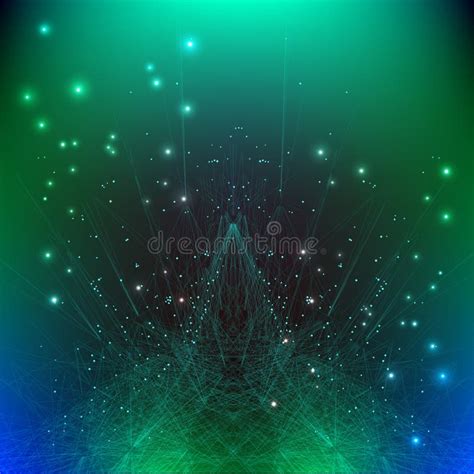 dreamstime