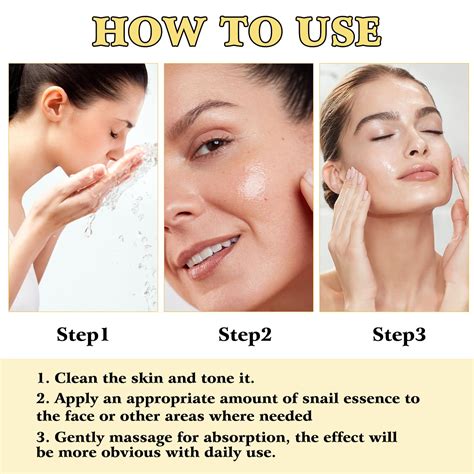 HOW TO USE

Step1

Step2

Step3

1. Clean the skin and tone it.

2. Apply an appropriate amount of snail essence to the face or other areas where needed

3. Gently massage for absorption, the effect will be more obvious with daily use.