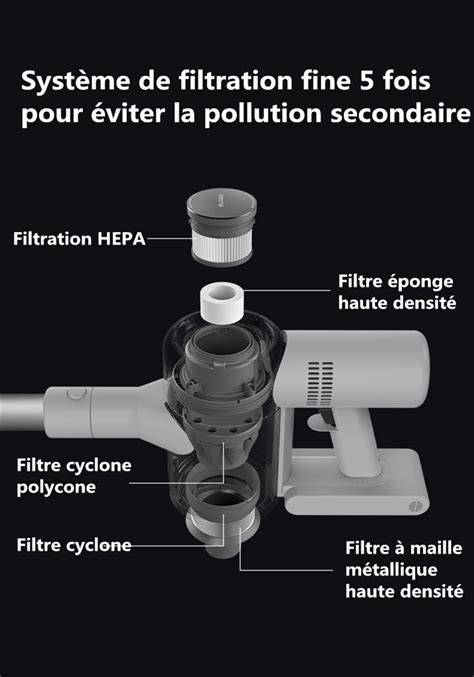 Système de filtration fine 5 fois pour éviter la pollution secondaire

Filtration HEPA

Filtre éponge haute densité

Filtre cyclone polycone

Filtre cyclone

Filtre à maille métallique haute densité