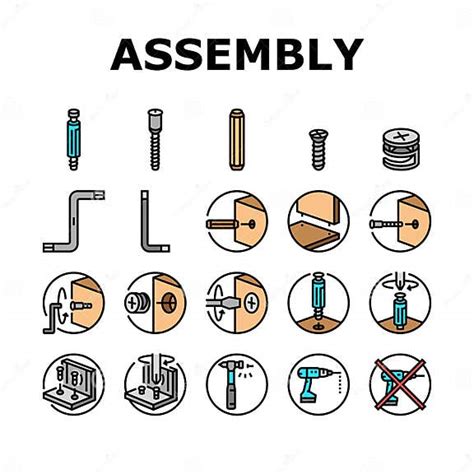 ASSEMBLY