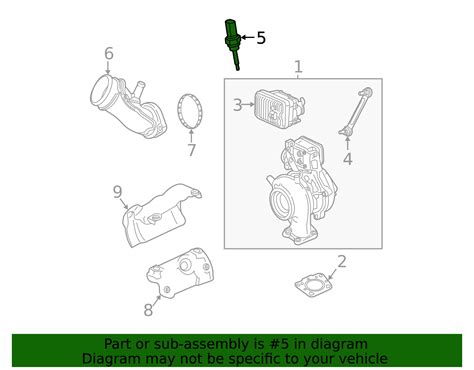 5
6
1
3
7
4
9
2
8

Part or sub-assembly is #5 in diagram
Diagram may not be specific to your vehicle