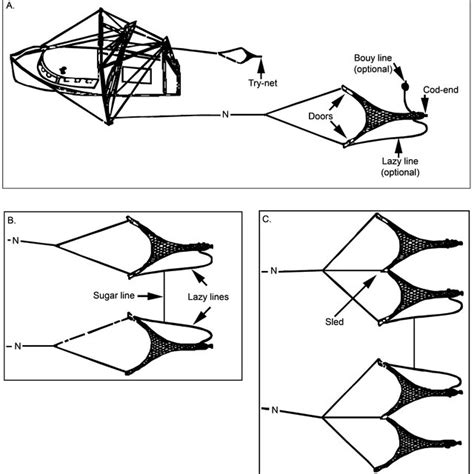 A.

Try-net

Bouy line (optional)

Cod-end

N

Doors

Lazy line (optional)

B.

N

Sugar line

Lazy lines

N

C.

N

Sled

N