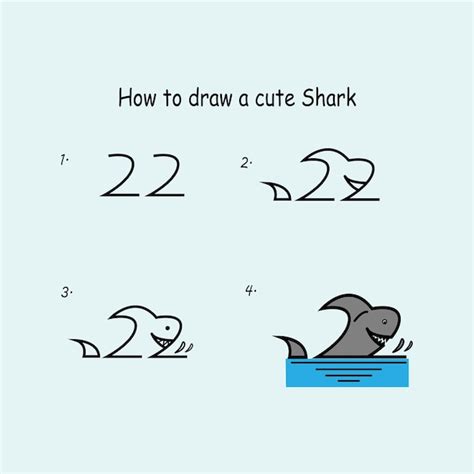 How to draw a cute Shark

1.

22

2.

3.

4.