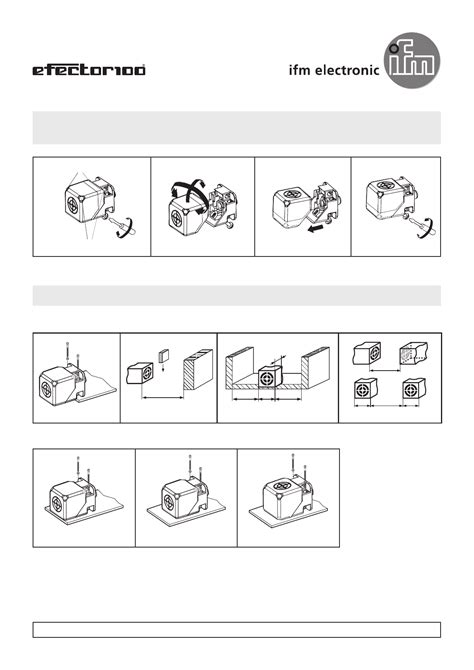 efector100

ifm electronic

ifm