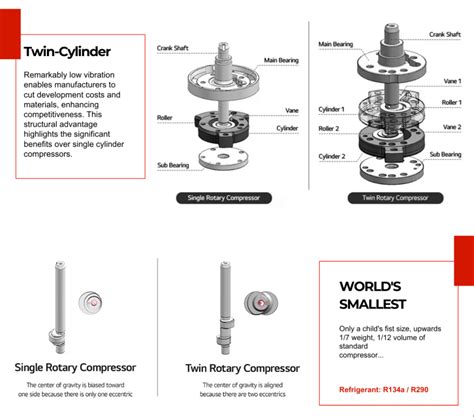 Twin-Cylinder

Remarkably low vibration enables manufacturers to cut development costs and materials, enhancing competitiveness. This structural advantage highlights the significant benefits over single cylinder compressors.

Crank Shaft
Main Bearing
Roller
Vane
Cylinder
Sub Bearing
Single Rotary Compressor

Main Bearing
Crank Shaft
Vane 1
Roller 1
Cylinder 1
Roller 2
Vane 2
Cylinder 2
Sub Bearing
Twin Rotary Compressor

Single Rotary Compressor

The center of gravity is biased toward one side because there is only one eccentric

Twin Rotary Compressor

The center of gravity is aligned because there are two eccentrics

WORLD'S SMALLEST

Only a child's fist size, upwards 1/7 weight, 1/12 volume of standard compressor...

Refrigerant: R134a / R290