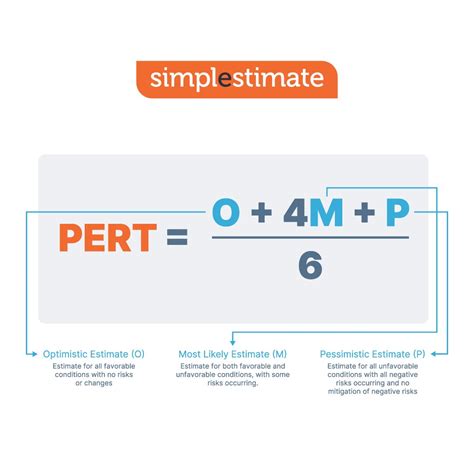 simplestimate

$PERT = \frac{O + 4M + P}{6}$

Optimistic Estimate (O)
Estimate for all favorable conditions with no risks or changes

Most Likely Estimate (M)
Estimate for both favorable and unfavorable conditions, with some risks occurring.

Pessimistic Estimate (P)
Estimate for all unfavorable conditions with all negative risks occurring and no mitigation of negative risks