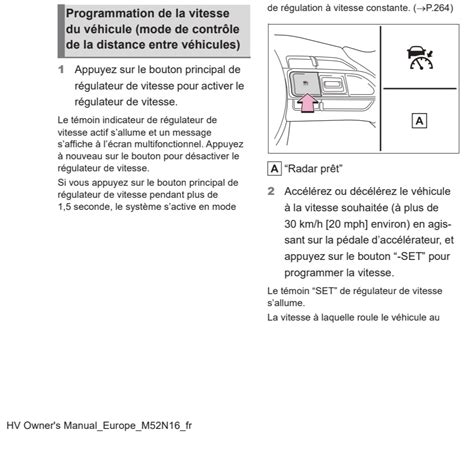 Programmation de la vitesse du véhicule (mode de contrôle de la distance entre véhicules)

1 Appuyez sur le bouton principal de régulateur de vitesse pour activer le régulateur de vitesse.

Le témoin indicateur de régulateur de vitesse actif s'allume et un message s'affiche à l'écran multifonctionnel. Appuyez à nouveau sur le bouton pour désactiver le régulateur de vitesse.

Si vous appuyez sur le bouton principal de régulateur de vitesse pendant plus de 1,5 seconde, le système s'active en mode de régulation à vitesse constante. (→P.264)

A

A "Radar prêt"

2 Accélérez ou décélérez le véhicule à la vitesse souhaitée (à plus de 30 km/h [20 mph] environ) en agissant sur la pédale d'accélérateur, et appuyez sur le bouton "-SET" pour programmer la vitesse.

Le témoin "SET" de régulateur de vitesse s'allume.

La vitesse à laquelle roule le véhicule au

HV Owner's Manual_Europe_M52N16_fr