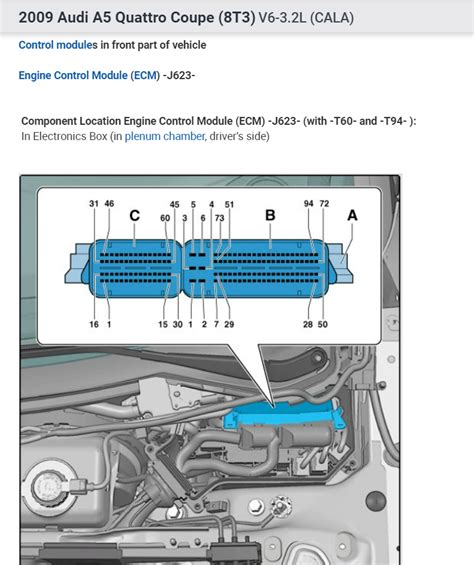 2009 Audi A5 Quattro Coupe (8T3) V6-3.2L (CALA)

Control modules in front part of vehicle

Engine Control Module (ECM) -J623-

Component Location Engine Control Module (ECM) -J623- (with -T60- and -T94- ):
In Electronics Box (in plenum chamber, driver's side)

31 46 C 60 45 3 5 6 4 73 51 B 94 72 A

16 1 15 30 1 2 7 29 28 50