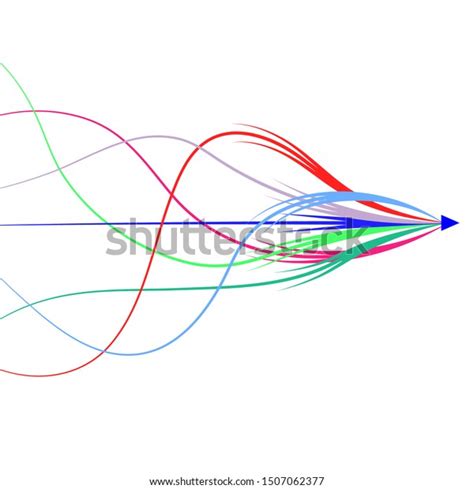 shutterstock

www.shutterstock.com · 1507062377