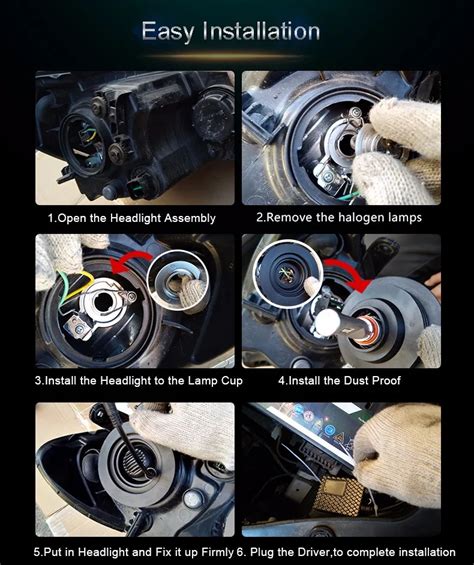 Easy Installation

1.Open the Headlight Assembly

2.Remove the halogen lamps

3.Install the Headlight to the Lamp Cup

4.Install the Dust Proof

5.Put in Headlight and Fix it up Firmly

6. Plug the Driver,to complete installation