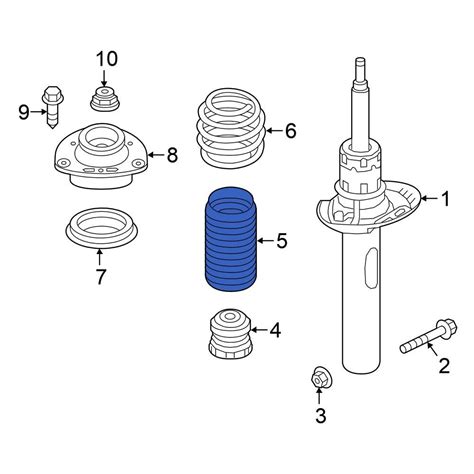 10
9
6
8
1
7
5
4
2
3