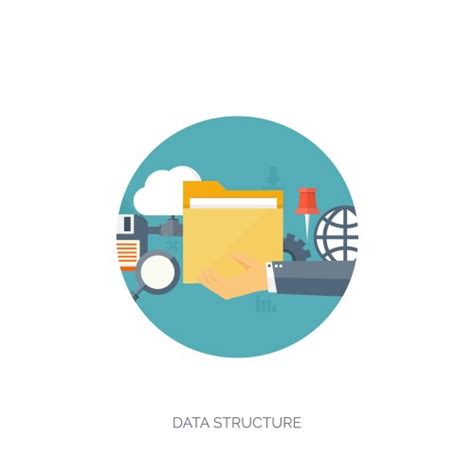 DATA STRUCTURE