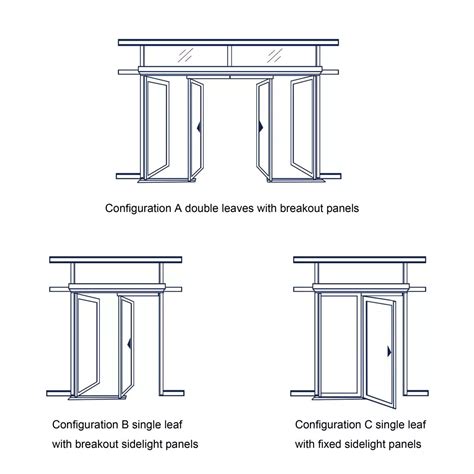 Configuration A double leaves with breakout panels

Configuration B single leaf with breakout sidelight panels

Configuration C single leaf with fixed sidelight panels