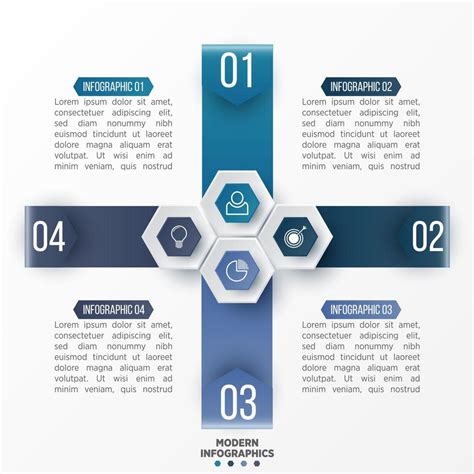 01

INFOGRAPHIC 01
Lorem ipsum dolor sit amet, consectetuer adipiscing elit, sed diam nonummy nibh euismod tincidunt ut laoreet dolore magna aliquam erat volutpat. Ut wisi enim ad minim veniam, quis nostrud

INFOGRAPHIC 02
Lorem ipsum dolor sit amet, consectetuer adipiscing elit, sed diam nonummy nibh euismod tincidunt ut laoreet dolore magna aliquam erat volutpat. Ut wisi enim ad minim veniam, quis nostrud

04

02

INFOGRAPHIC 04
Lorem ipsum dolor sit amet, consectetuer adipiscing elit, sed diam nonummy nibh euismod tincidunt ut laoreet dolore magna aliquam erat volutpat. Ut wisi enim ad minim veniam, quis nostrud

INFOGRAPHIC 03
Lorem ipsum dolor sit amet, consectetuer adipiscing elit, sed diam nonummy nibh euismod tincidunt ut laoreet dolore magna aliquam erat volutpat. Ut wisi enim ad minim veniam, quis nostrud

03

MODERN
INFOGRAPHICS