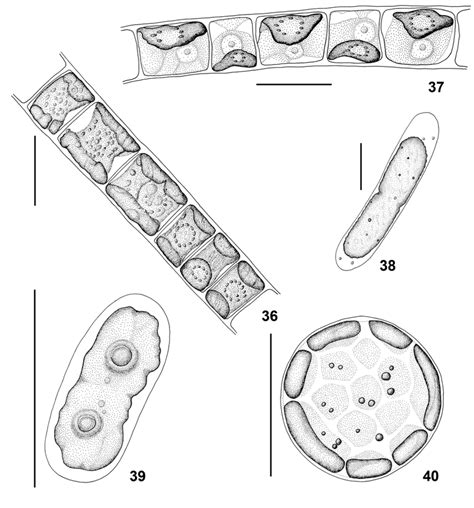 37

38

36

39

40