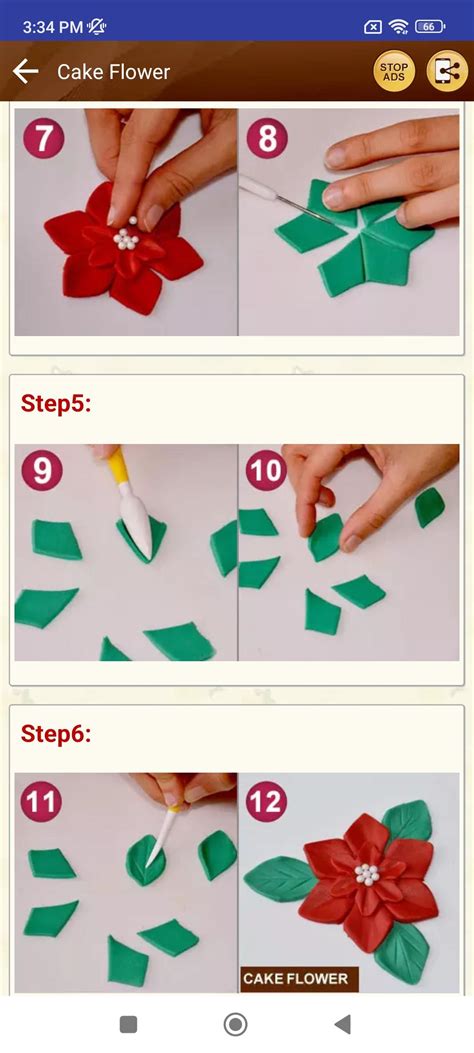 3:34 PM
66

Cake Flower

STOP ADS

7

8

Step5:

9

10

Step6:

11

12

CAKE FLOWER