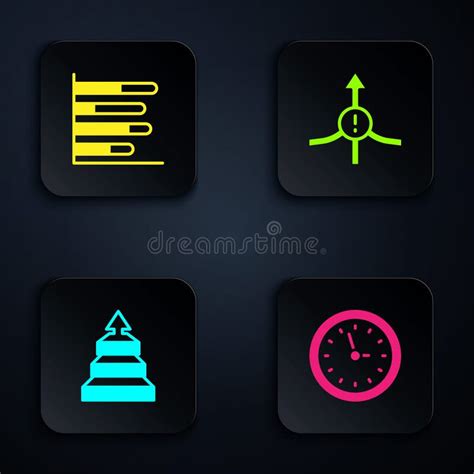 dreamstime.