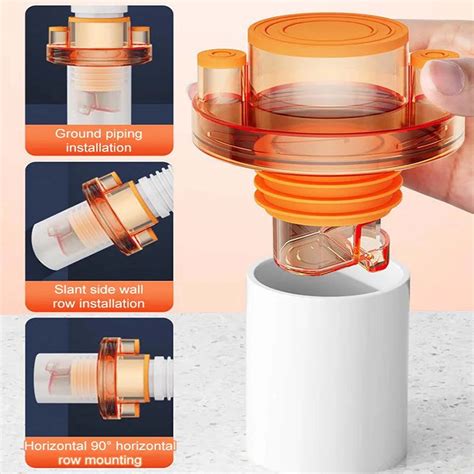 Ground piping installation

Slant side wall row installation

Horizontal 90° horizontal row mounting