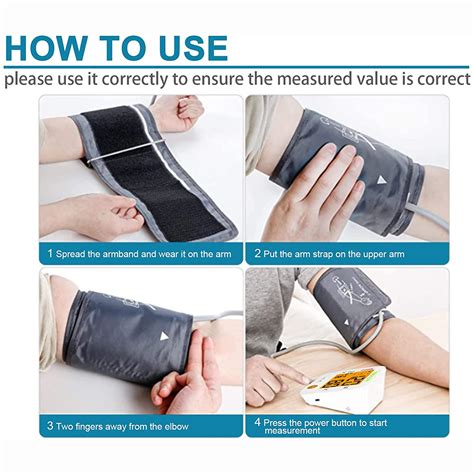 HOW TO USE

please use it correctly to ensure the measured value is correct

1 Spread the armband and wear it on the arm

2 Put the arm strap on the upper arm

3 Two fingers away from the elbow

4 Press the power button to start measurement