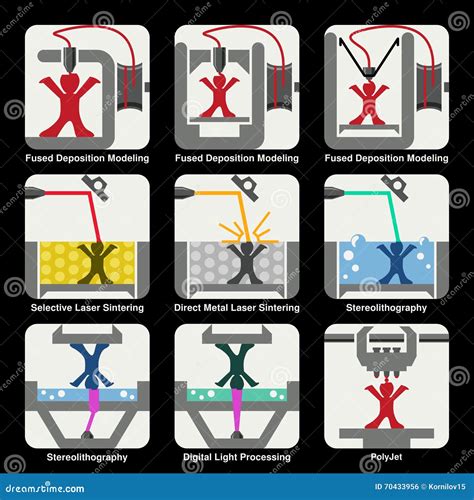 Fused Deposition Modeling

Fused Deposition Modeling

Fused Deposition Modeling

Selective Laser Sintering

Direct Metal Laser Sintering

Stereolithography

Stereolithography

Digital Light Processing

PolyJet

dreamstime.com

ID 70433956 © Kornilov15