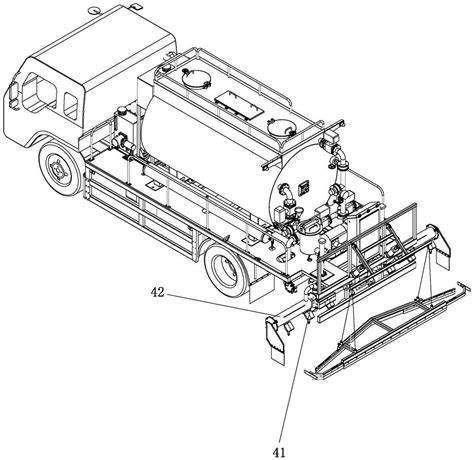 42

41