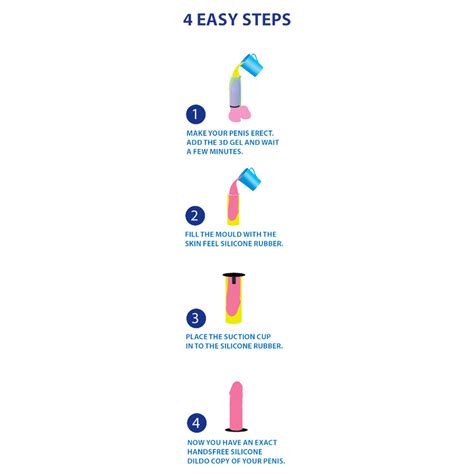 4 EASY STEPS

1

MAKE YOUR PENIS ERECT. ADD THE 3D GEL AND WAIT A FEW MINUTES.

2

FILL THE MOULD WITH THE SKIN FEEL SILICONE RUBBER.

3

PLACE THE SUCTION CUP IN TO THE SILICONE RUBBER.

4

NOW YOU HAVE AN EXACT HANDSFREE SILICONE DILDO COPY OF YOUR PENIS.