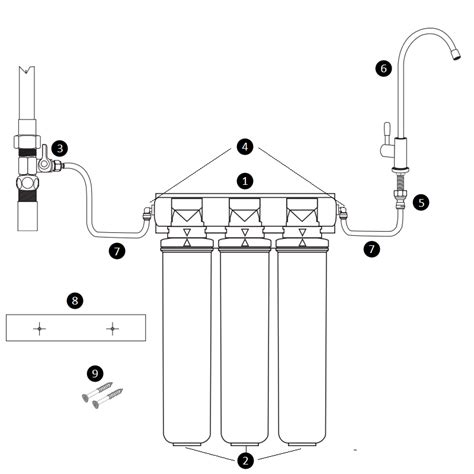 6
3
4
1
5
7
7
8
9
2