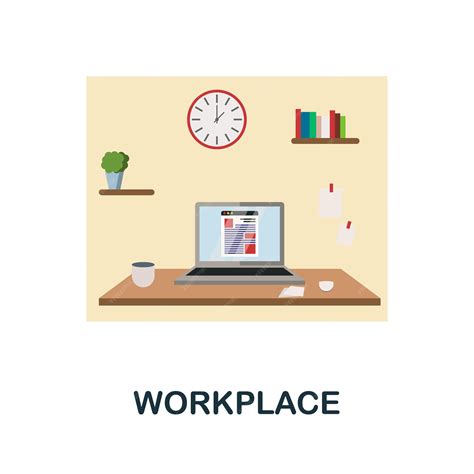 WORKPLACE