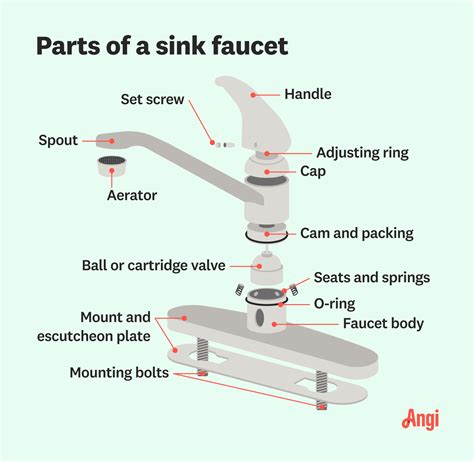 Parts of a sink faucet

Set screw

Handle

Spout

Adjusting ring

Cap

Aerator

Cam and packing

Ball or cartridge valve

Seats and springs

O-ring

Mount and escutcheon plate

Faucet body

Mounting bolts

Angi