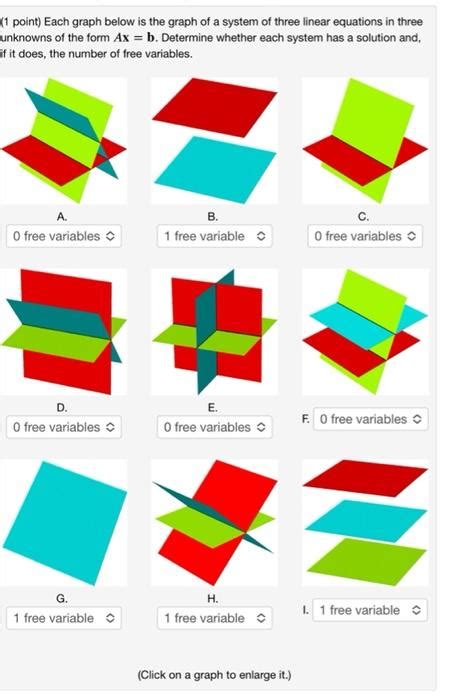 (1 point) Each graph below is the graph of a system of three linear equations in three unknowns of the form $A\mathbf{x} = \mathbf{b}$. Determine whether each system has a solution and, if it does, the number of free variables.

A.
0 free variables

B.
1 free variable

C.
0 free variables

D.
0 free variables

E.
0 free variables

F. 0 free variables

G.
1 free variable

H.
1 free variable

I. 1 free variable

(Click on a graph to enlarge it.)