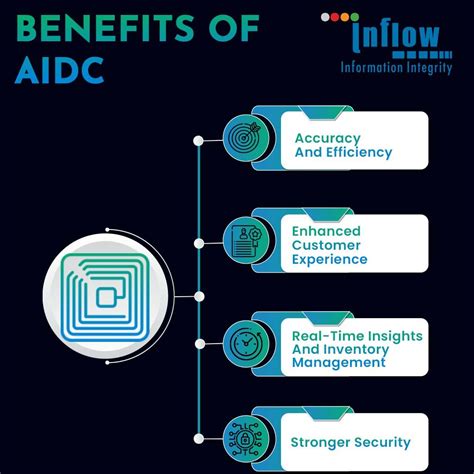 BENEFITS OF AIDC

inflow
Information Integrity

Accuracy And Efficiency

Enhanced Customer Experience

Real-Time Insights And Inventory Management

Stronger Security