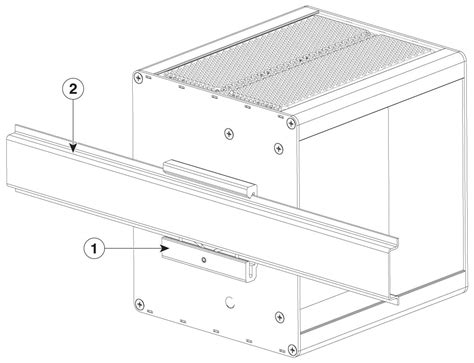 2

1