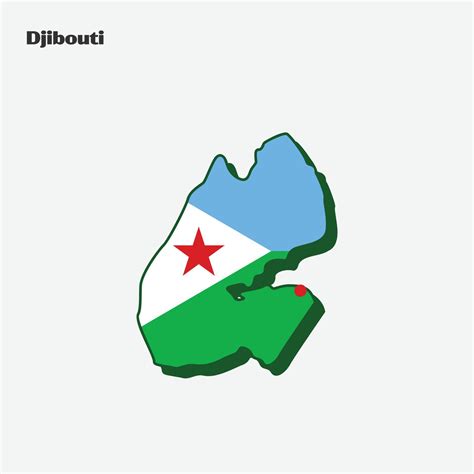 Djibouti