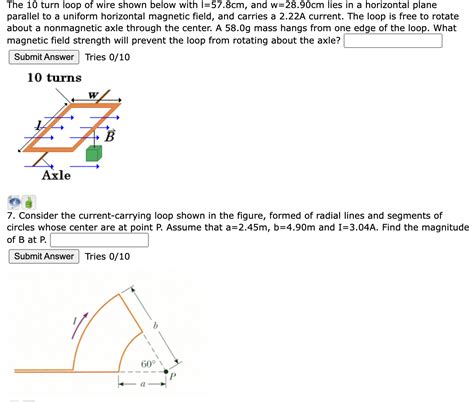 The 10 turn loop of wire shown below with l=57.8cm, and w=28.90cm lies in a horizontal plane parallel to a uniform horizontal magnetic field, and carries a 2.22A current. The loop is free to rotate about a nonmagnetic axle through the center. A 58.0g mass hangs from one edge of the loop. What magnetic field strength will prevent the loop from rotating about the axle?

Submit Answer Tries 0/10

10 turns

w

l

$\vec{B}$

Axle

7. Consider the current-carrying loop shown in the figure, formed of radial lines and segments of circles whose center are at point P. Assume that a=2.45m, b=4.90m and I=3.04A. Find the magnitude of B at P.

Submit Answer Tries 0/10

I

b

60°

P

a