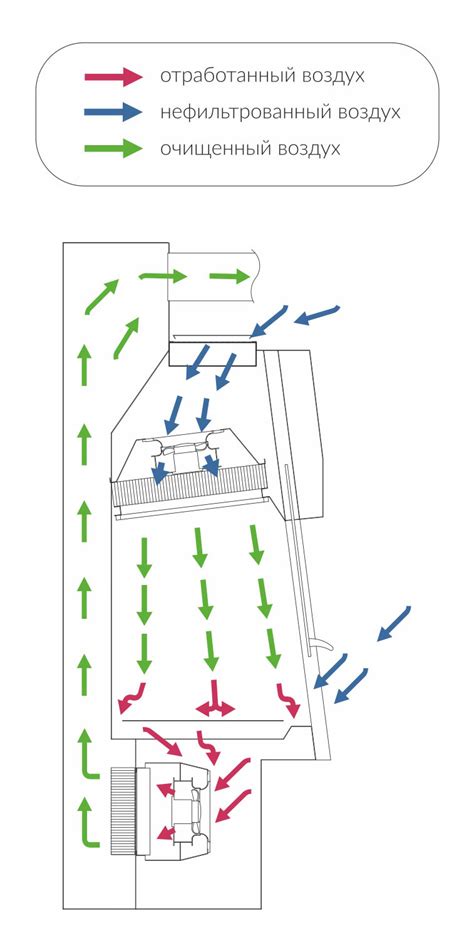 отработанный воздух
нефильтрованный воздух
очищенный воздух